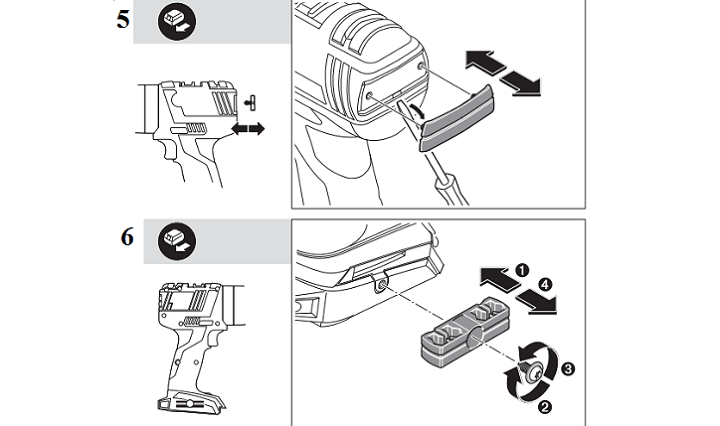 5

6

1
4
3
2