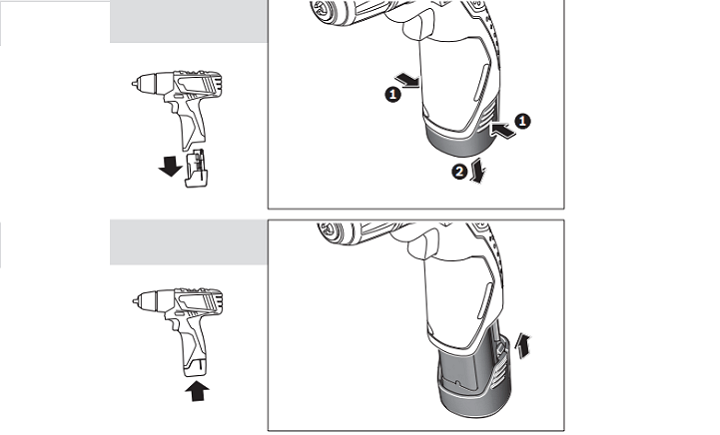 1
1
2