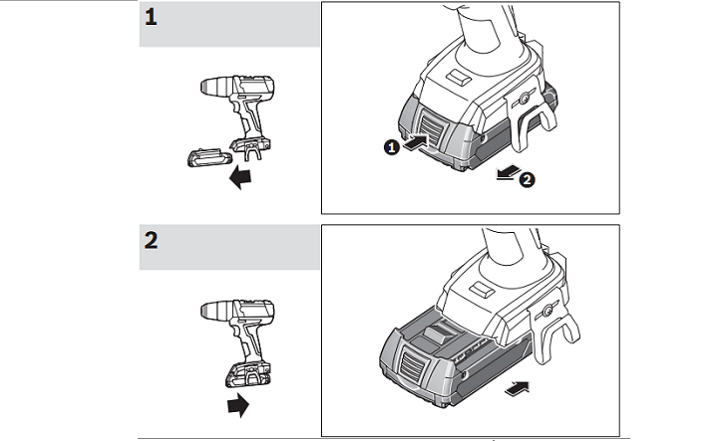 1

1

2

2