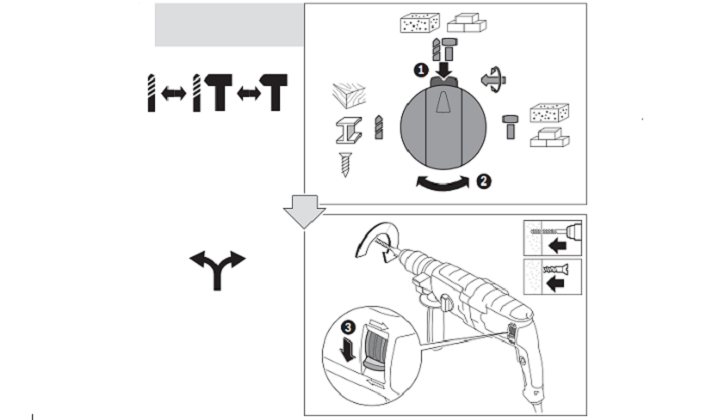 1
2
3