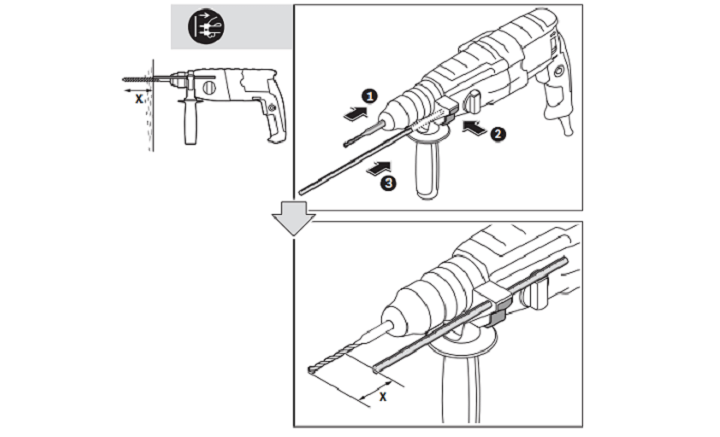 X

1

2

3

X