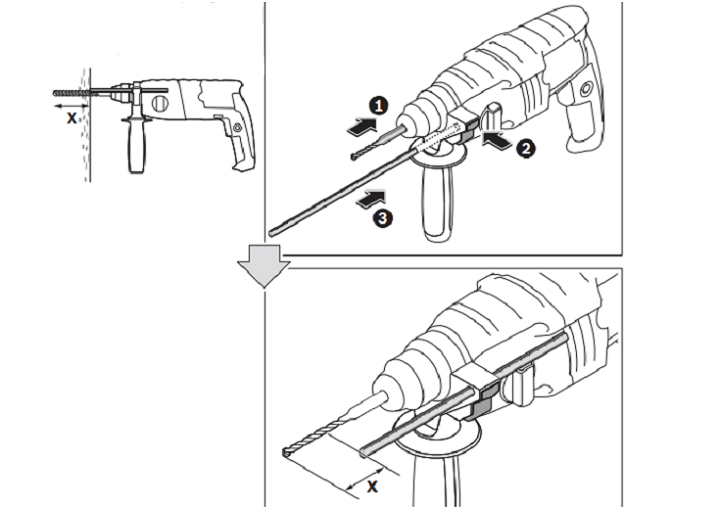 X

1
2
3

X