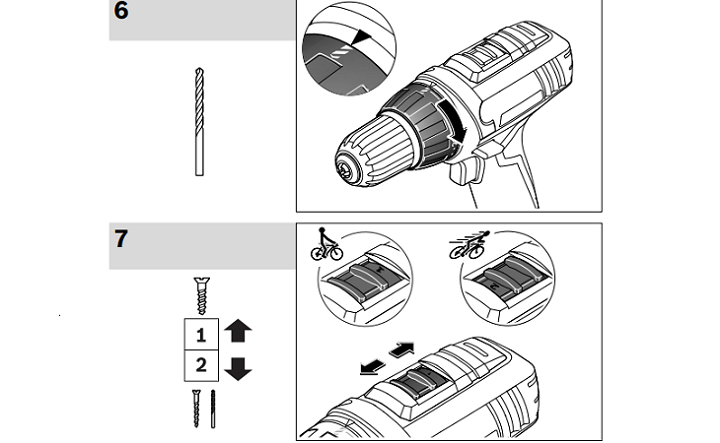 6

7

1

2