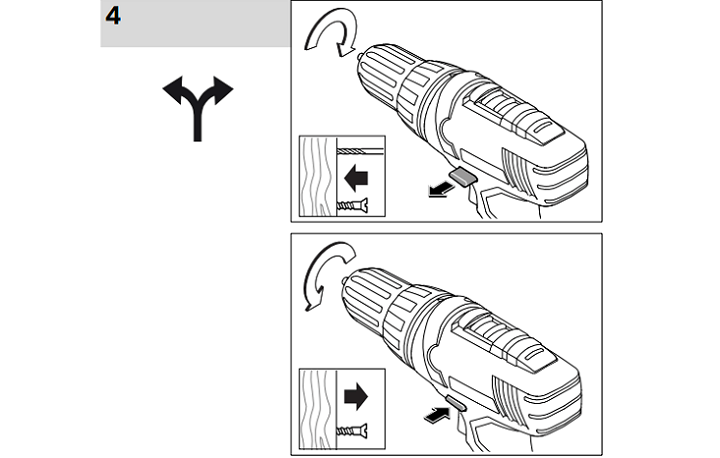 4