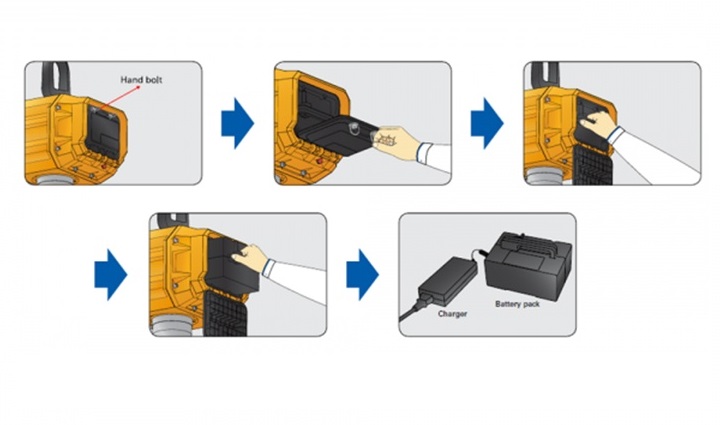 Hand bolt

Charger

Battery pack