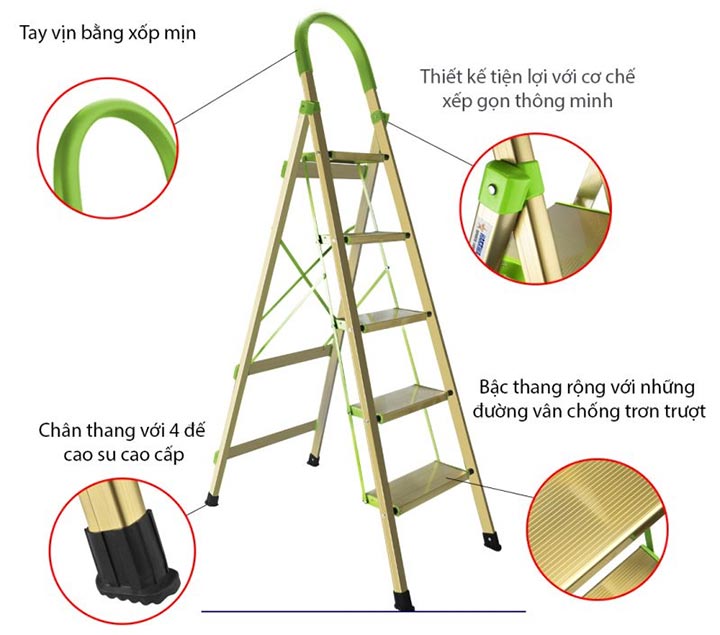 Tay vịn bằng xốp mịn

Thiết kế tiện lợi với cơ chế xếp gọn thông minh

Bậc thang rộng với những đường vân chống trơn trượt

Chân thang với 4 đế cao su cao cấp