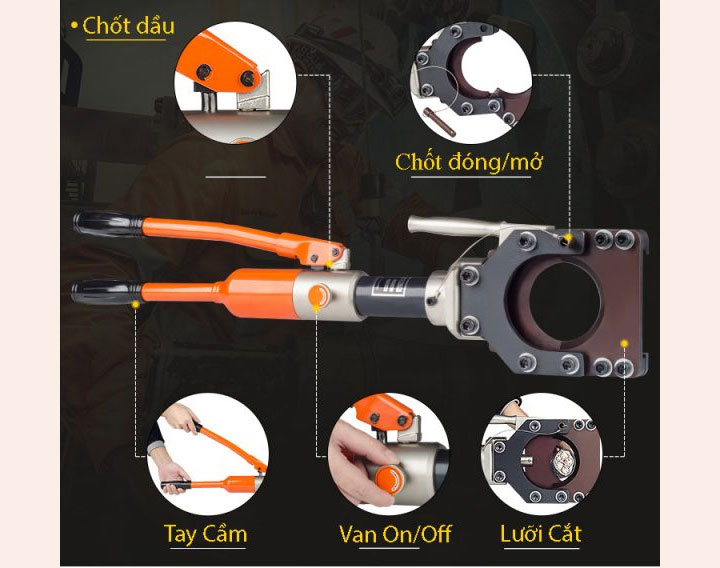 • Chốt dầu

Chốt đóng/mở

Tay Cầm

Van On/Off

Lưỡi Cắt