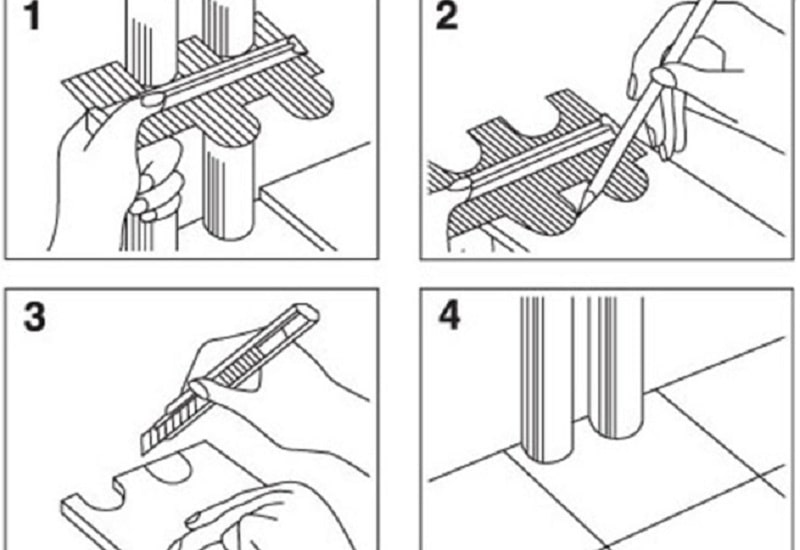 1

2

3

4