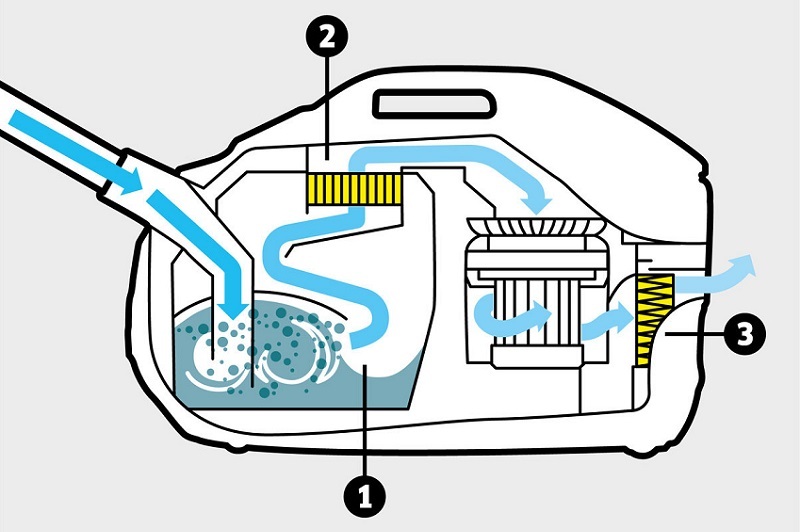 2
3
1