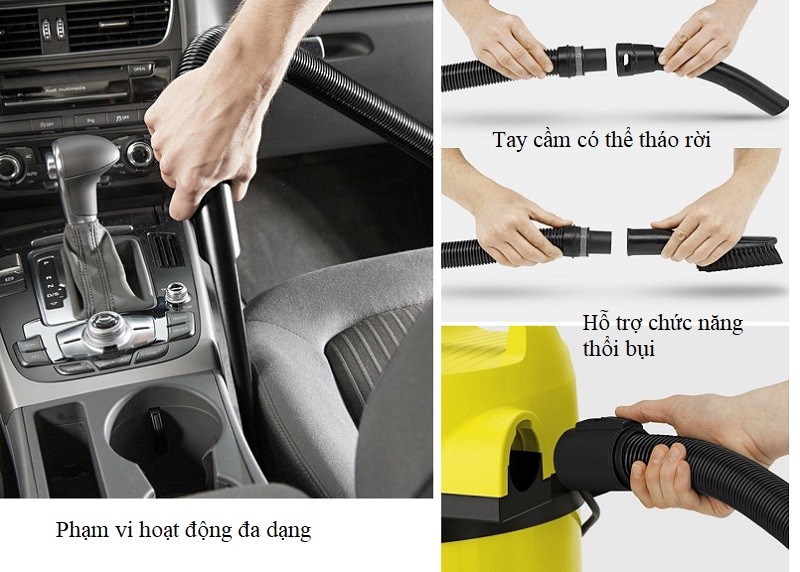 Tay cầm có thể tháo rời

Hỗ trợ chức năng thổi bụi

Phạm vi hoạt động đa dạng