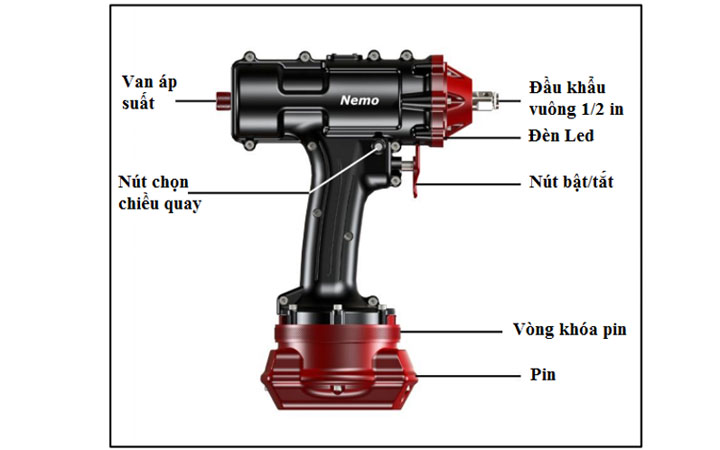 Van áp suất

Nemo

Đầu khẩu vuông 1/2 in

Đèn Led

Nút chọn chiều quay

Nút bật/tắt

Vòng khóa pin

Pin