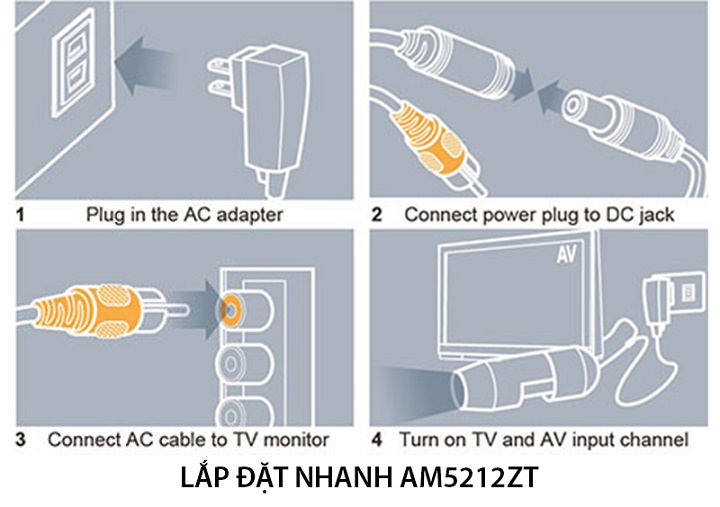 1 Plug in the AC adapter

2 Connect power plug to DC jack

3 Connect AC cable to TV monitor

AV

4 Turn on TV and AV input channel

LẮP ĐẶT NHANH AM5212ZT